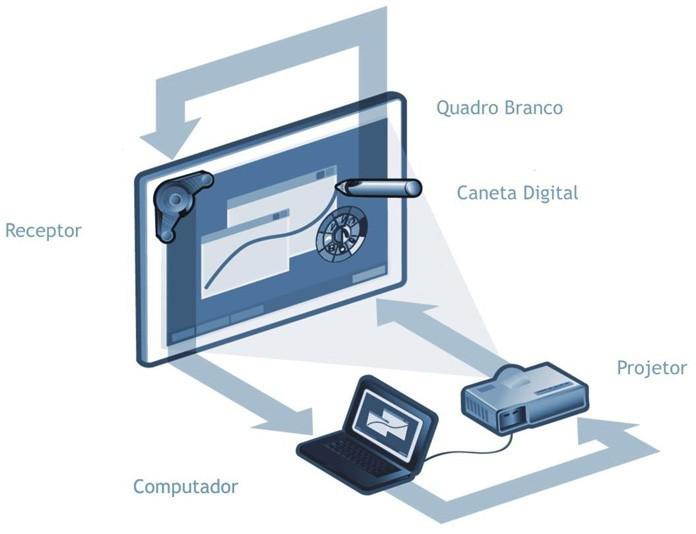 Quadro Branco

Caneta Digital

Receptor

Projetor

Computador